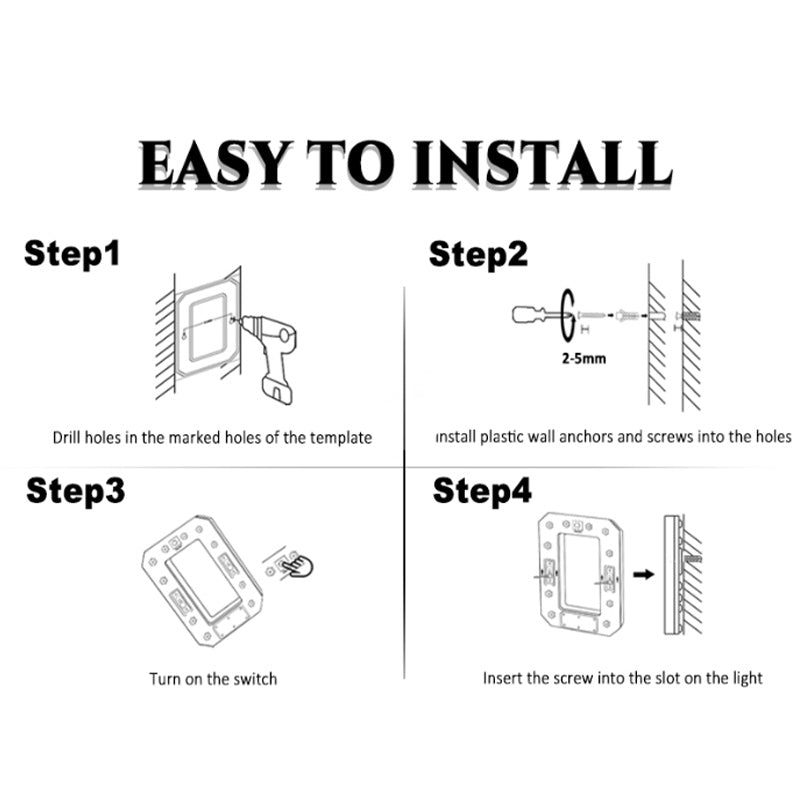 EASY TO INSTALL

Step1

Drill holes in the marked holes of the template

Step2

2-5mm

install plastic wall anchors and screws into the holes

Step3

Turn on the switch

Step4

Insert the screw into the slot on the light