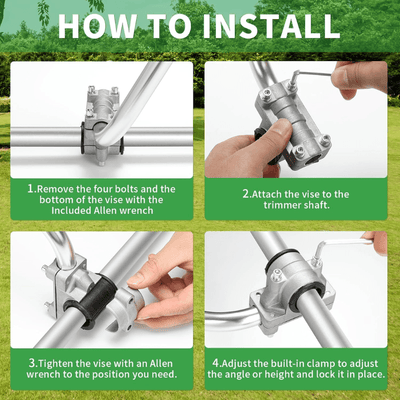 HOW TO INSTALL

1.Remove the four bolts and the bottom of the vise with the Included Allen wrench

2.Attach the vise to the trimmer shaft.

3.Tighten the vise with an Allen wrench to the position you need.

4.Adjust the built-in clamp to adjust the angle or height and lock it in place.