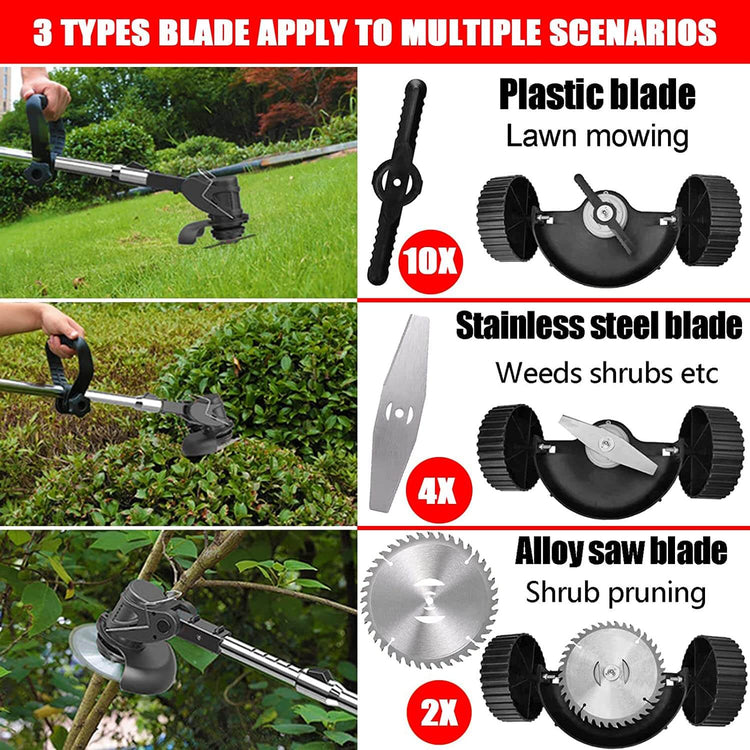 3 TYPES BLADE APPLY TO MULTIPLE SCENARIOS

Plastic blade
Lawn mowing

10X

Stainless steel blade
Weeds shrubs etc

4X

Alloy saw blade
Shrub pruning

2X